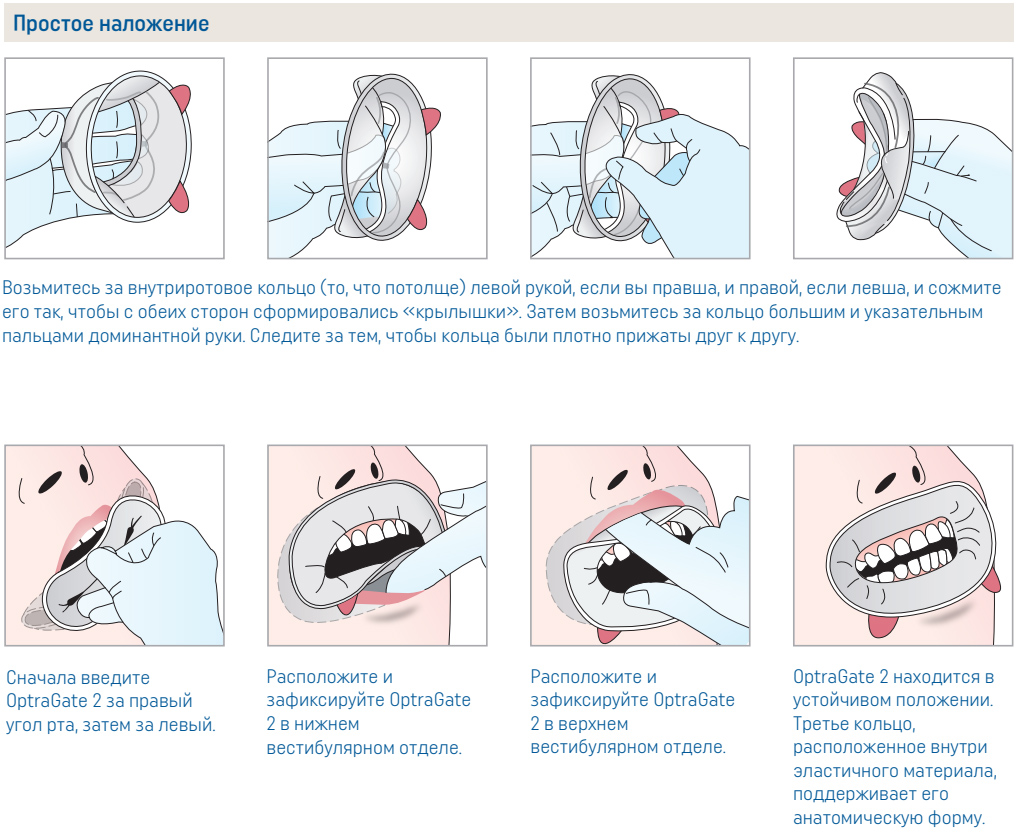 Простое наложение

Возьмитесь за внутриротовое кольцо (то, что потолще) левой рукой, если вы правша, и правой, если левша, и сожмите его так, чтобы с обеих сторон сформировались «крылышки». Затем возьмитесь за кольцо большим и указательным пальцами доминантной руки. Следите за тем, чтобы кольца были плотно прижаты друг к другу.

Сначала введите OptraGate 2 за правый угол рта, затем за левый.

Расположите и зафиксируйте OptraGate 2 в нижнем вестибулярном отделе.

Расположите и зафиксируйте OptraGate 2 в верхнем вестибулярном отделе.

OptraGate 2 находится в устойчивом положении. Третье кольцо, расположенное внутри эластичного материала, поддерживает его анатомическую форму.